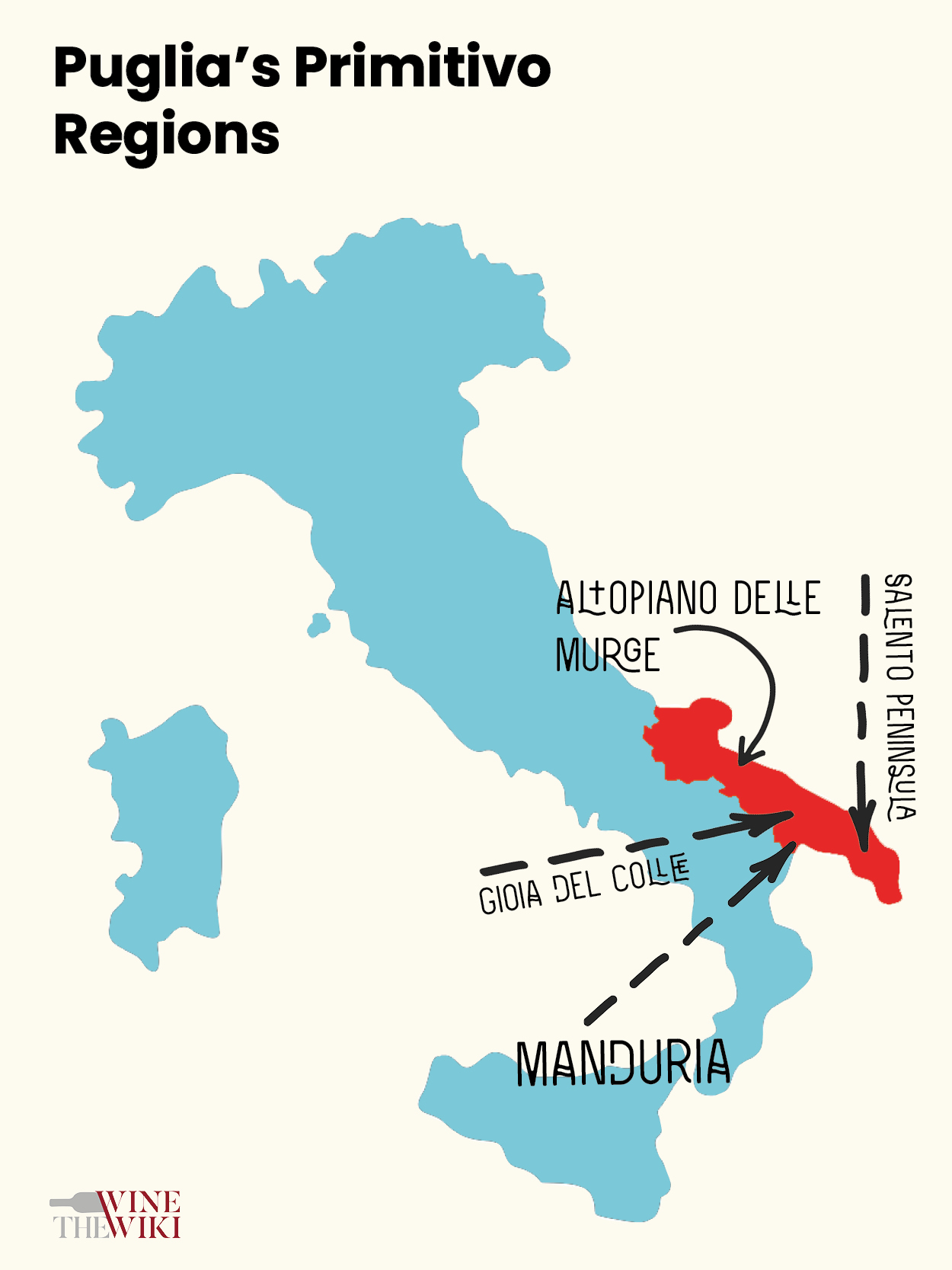 Puglia's Primitivo Regions

ALTOPIANO DELLE MURGE

SALENTO PENINSULA

GIOIA DEL COLLE

MANDURIA

THE WINE WIKI